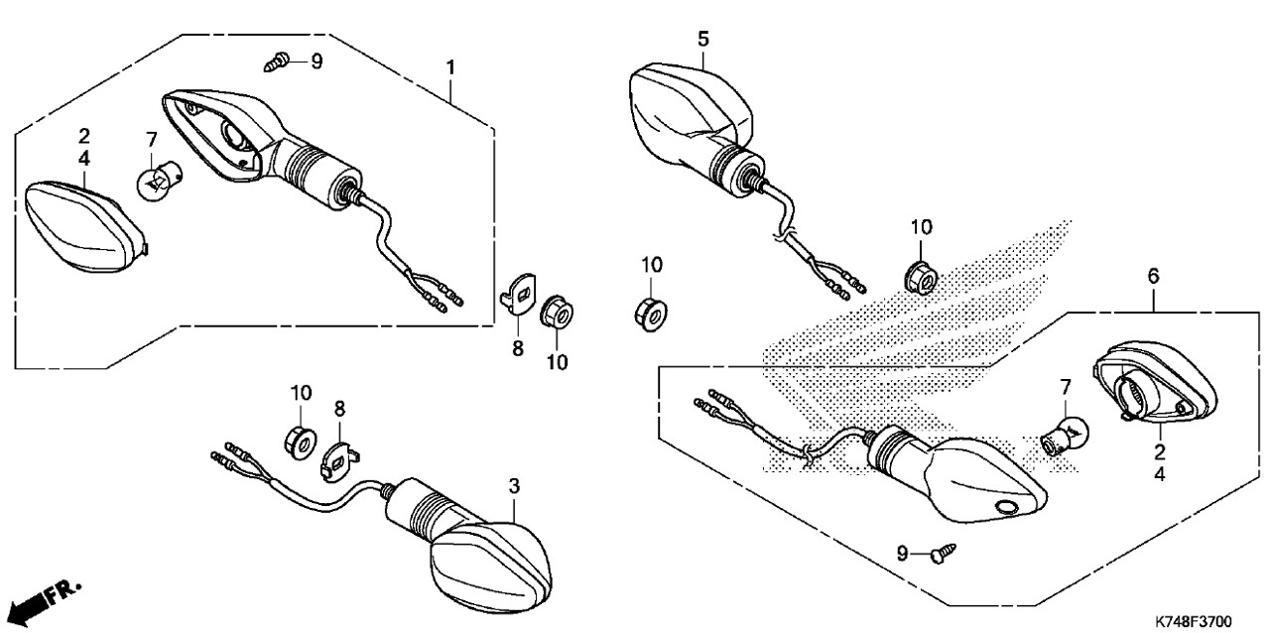 9
1
2
4
7
5
10
10
8
10
6
7
2
4
10
8
3
9
FR.
K748F3700