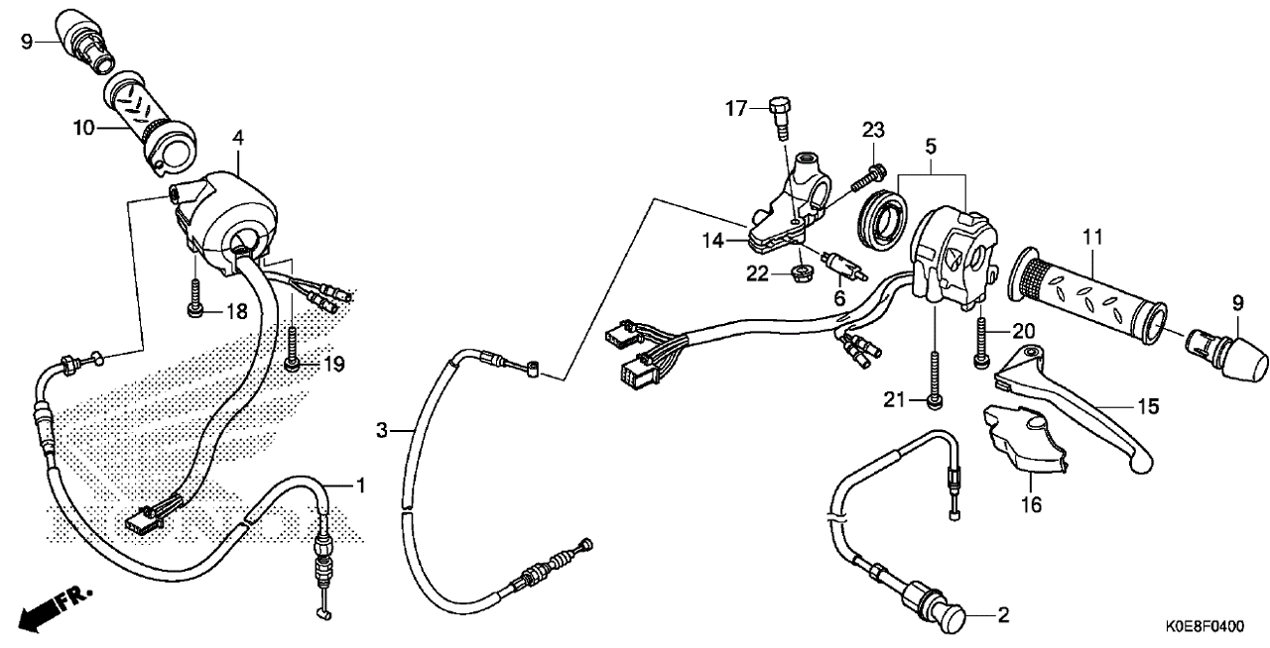 9
10
4
18
19
1
FR.
3
17
23
5
14
22
6
11
9
20
21
15
16
2
K0E8F0400