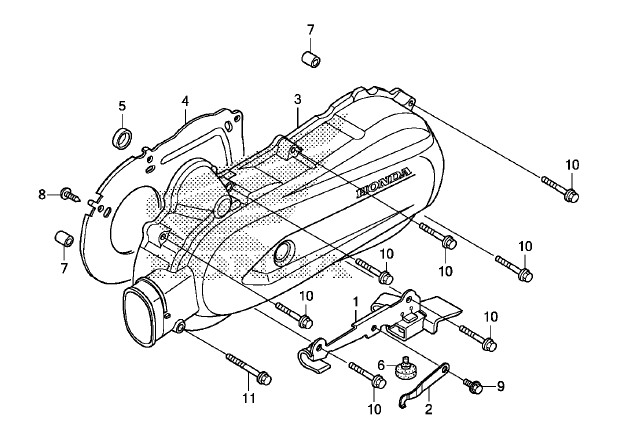 7
5
4
3
HONDA
10
8
7
10
10
10
10
1
10
6
9
11
10
2