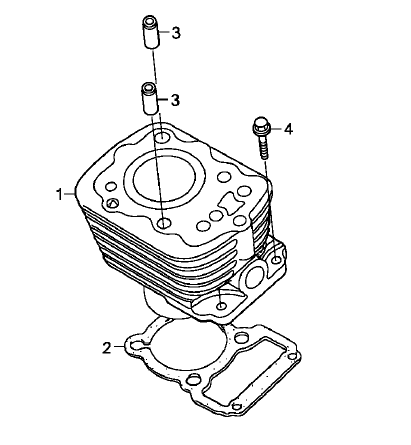 3
3
4
1
2