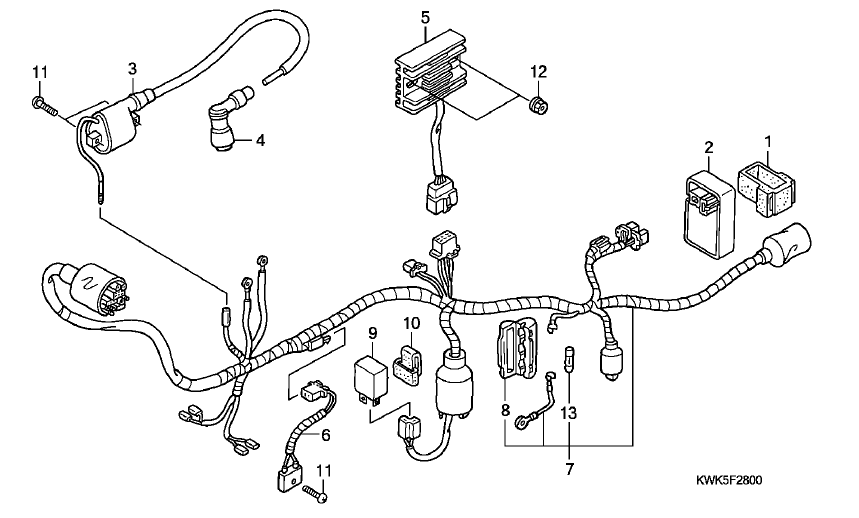 11
3
4
5
12
2
1
9
10
8
13
6
11
7
KWK5F2800