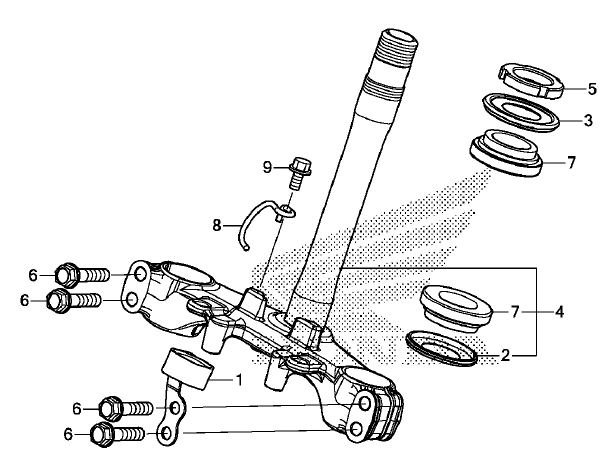 5
3
7
9
8
6
6
7
4
2
1
6
6