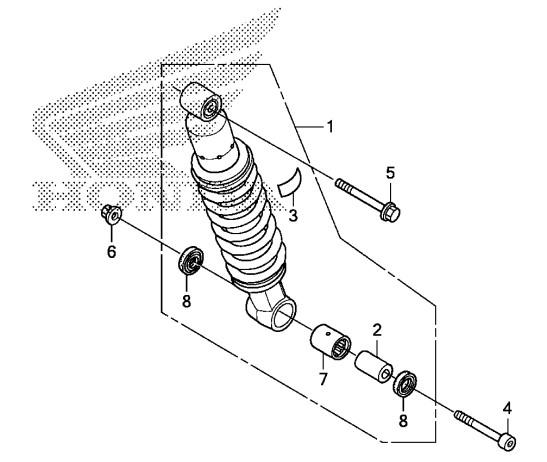 1
5
3
6
8
2
7
8
4