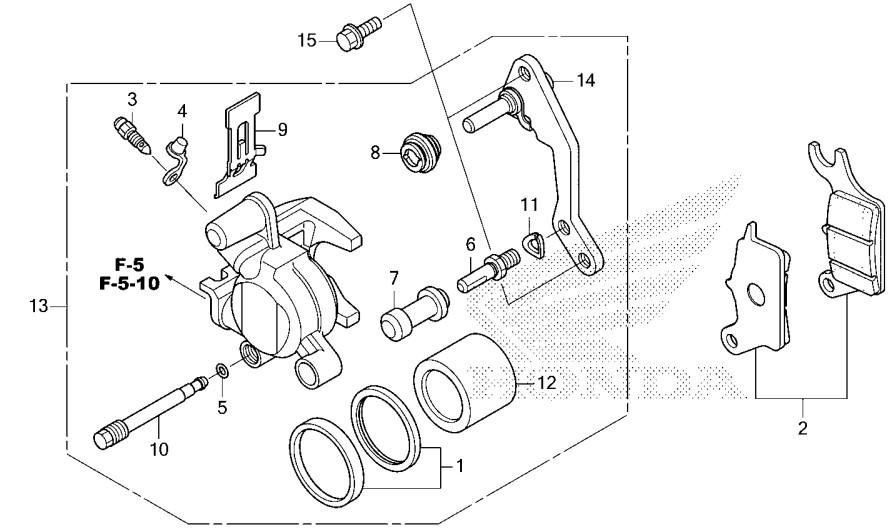 15
14
3
4
9
8
11
6
F-5
F-5-10
7
13
12
5
10
1
2
HONDA