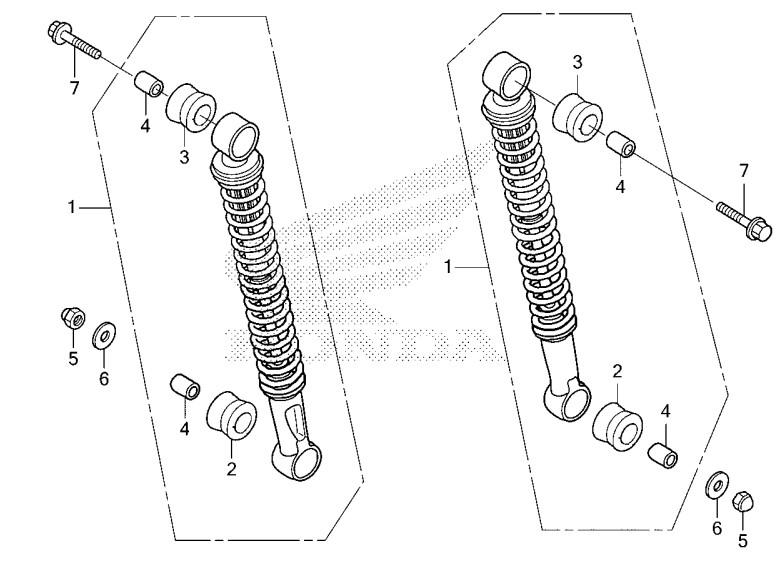 7
4
3
1
5
6
4
2
HONDA
3
4
7
1
2
4
6
5